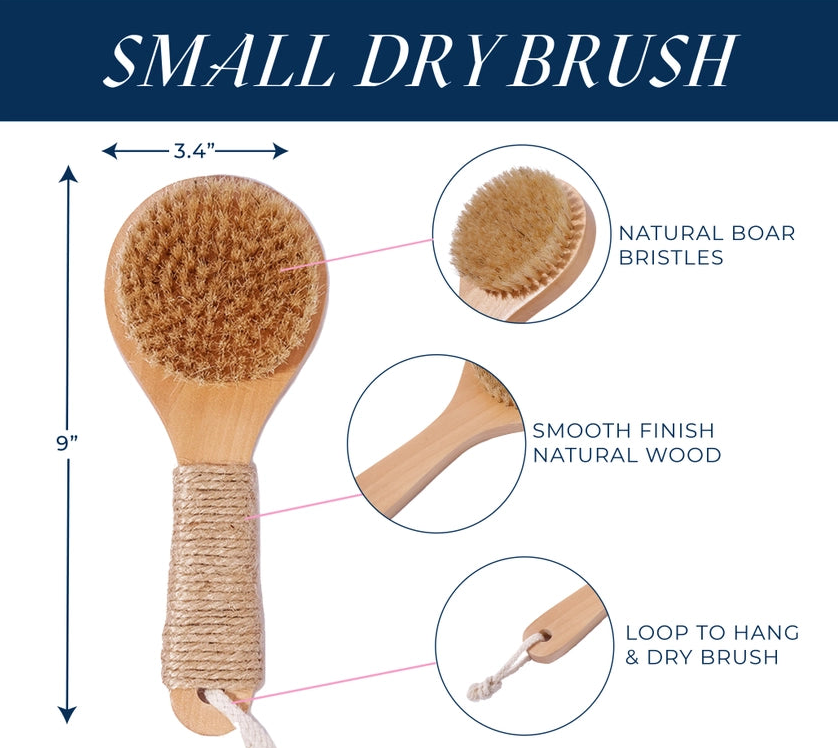 SMALL DRY BRUSH

3.4”

9”

NATURAL BOAR BRISTLES

SMOOTH FINISH NATURAL WOOD

LOOP TO HANG & DRY BRUSH